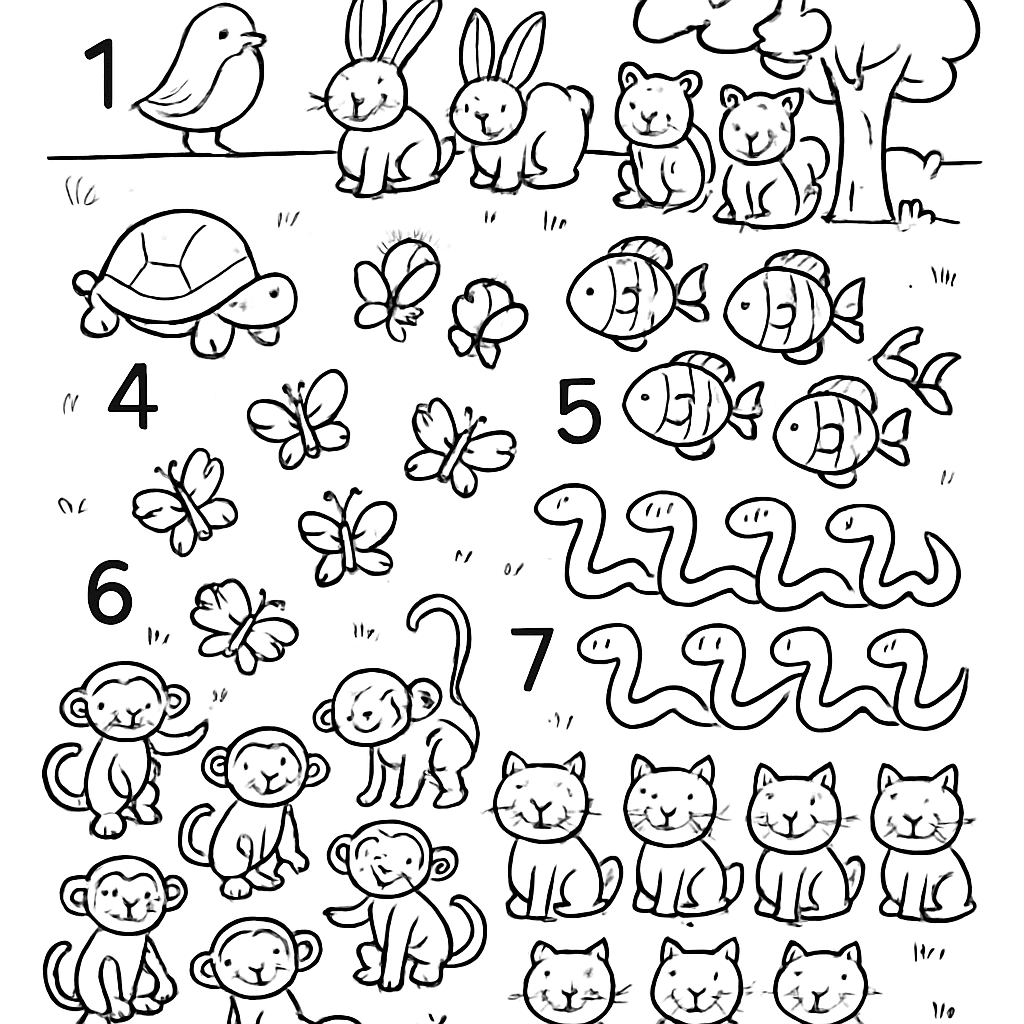 1

4

5

6

7